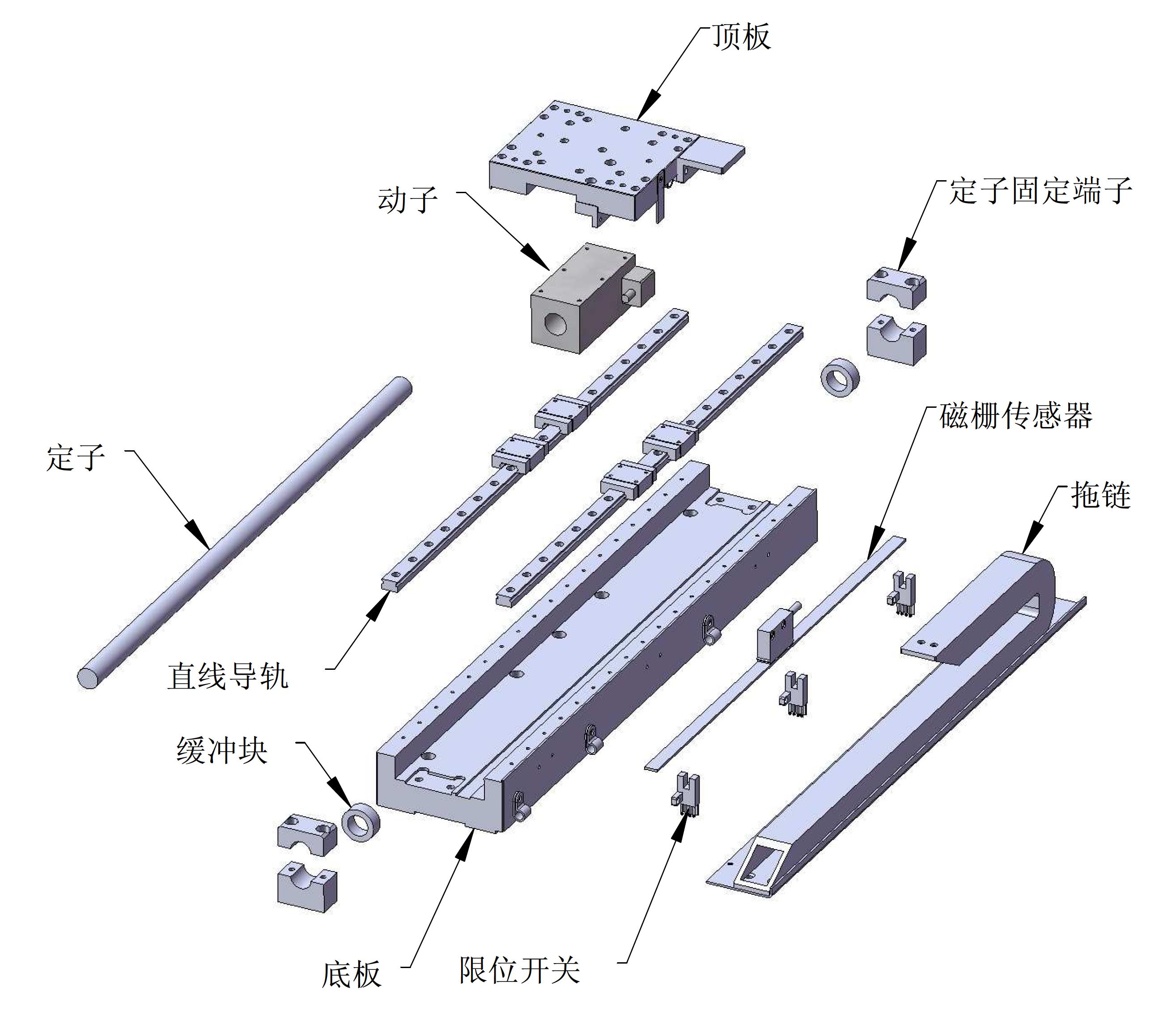 顶板

动子

定子固定端子

磁栅传感器

定子

拖链

直线导轨

缓冲块

底板

限位开关