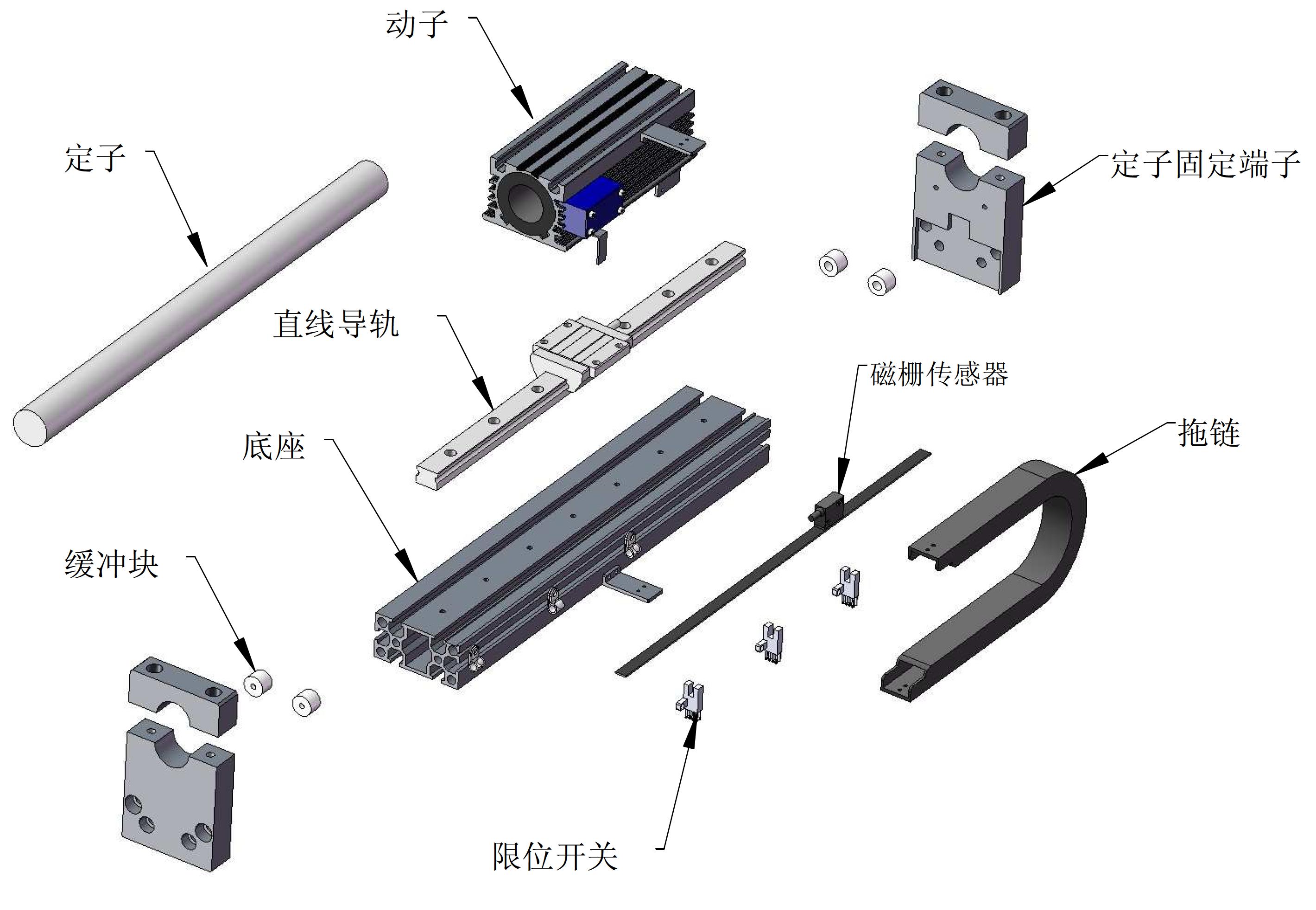 动子

定子

定子固定端子

直线导轨

磁栅传感器

底座

拖链

缓冲块

限位开关