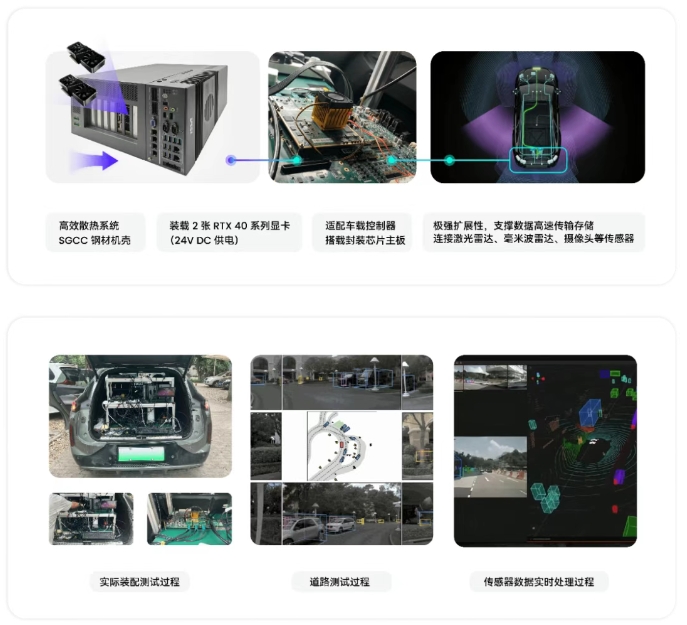 高效散热系统
SGCC 钢材机壳

装载 2 张 RTX 40 系列显卡
(24V DC 供电)

适配车载控制器
搭载封装芯片主板

极强扩展性，支撑数据高速传输存储
连接激光雷达、毫米波雷达、摄像头等传感器

实际装配测试过程

道路测试过程

传感器数据实时处理过程