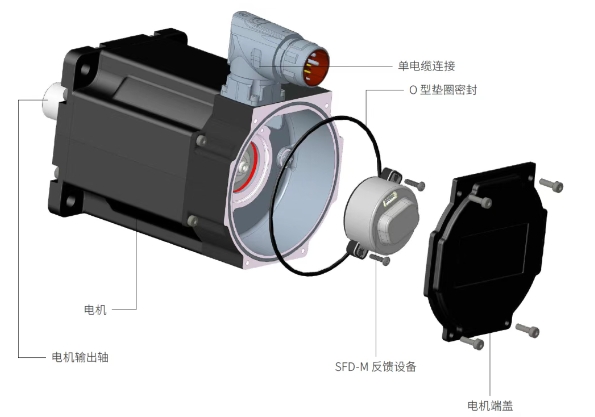 单电缆连接

O 型垫圈密封

电机

电机输出轴

SFD-M 反馈设备

电机端盖