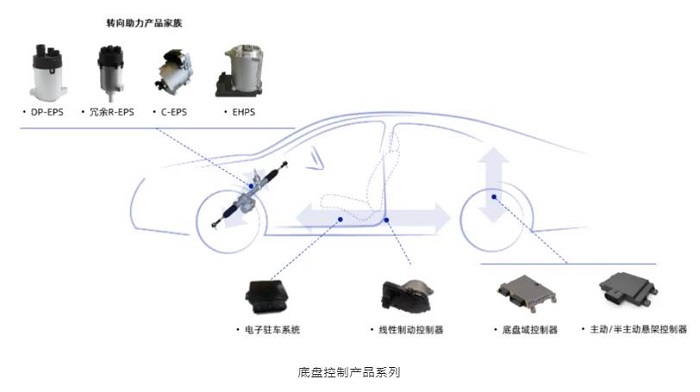 转向助力产品家族

• DP-EPS
• 冗余R-EPS
• C-EPS
• EHPS

• 电子驻车系统
• 线性制动控制器
• 底盘域控制器
• 主动/半主动悬架控制器

底盘控制产品系列