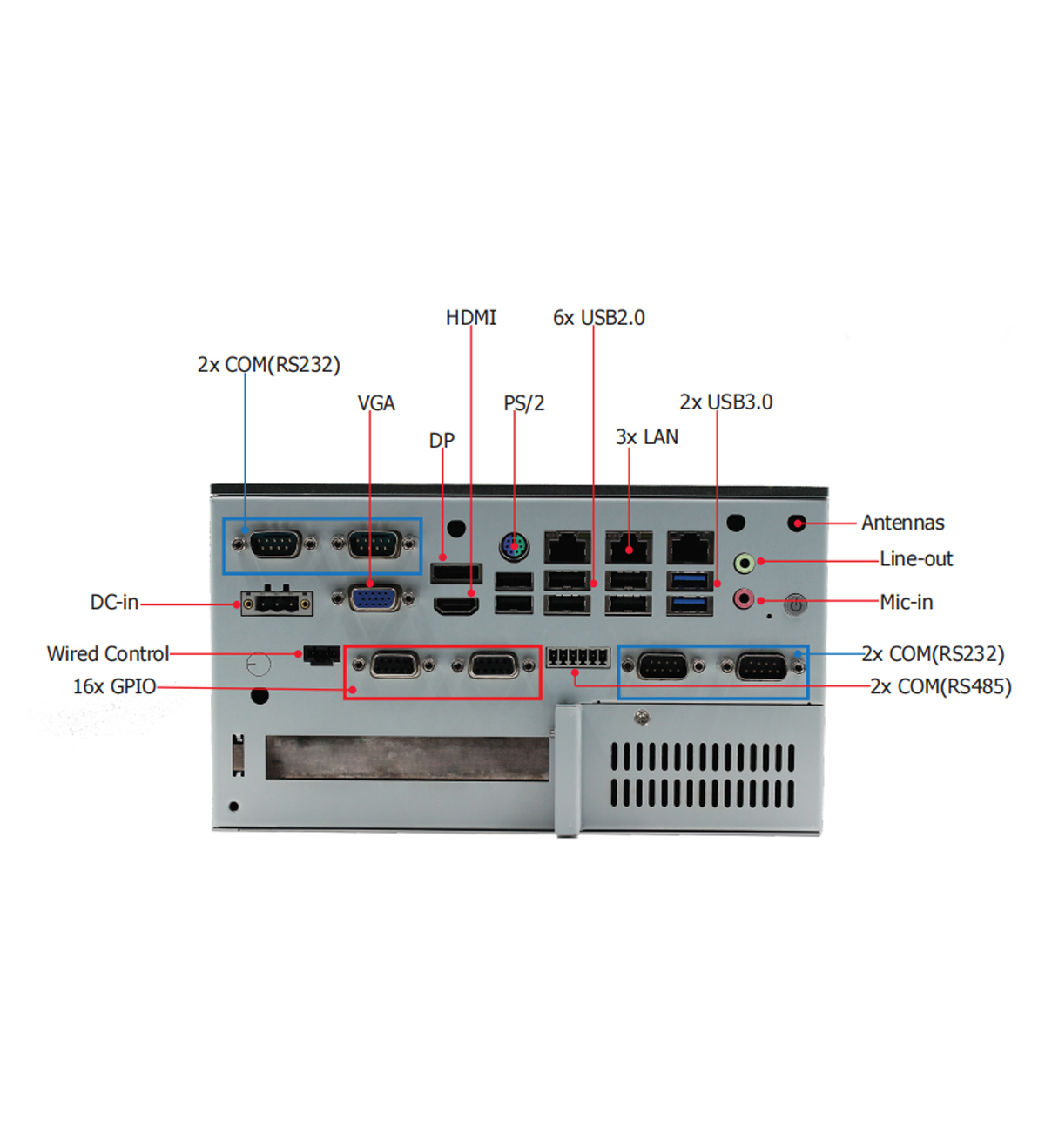 HDMI
6x USB2.0
2x COM(RS232)
VGA
PS/2
2x USB3.0
DP
3x LAN
Antennas
Line-out
DC-in
Mic-in
Wired Control
2x COM(RS232)
16x GPIO
2x COM(RS485)